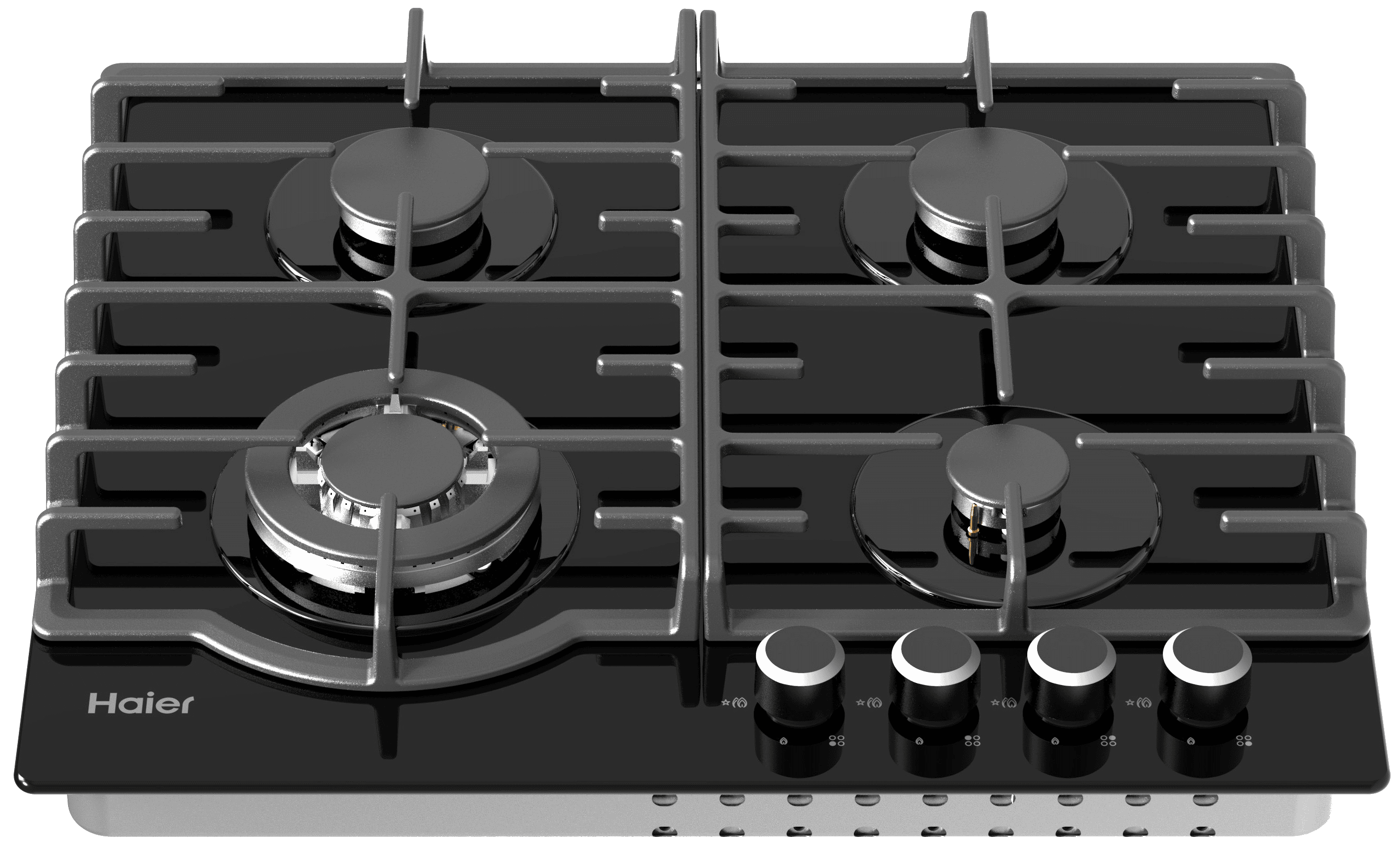 Haier