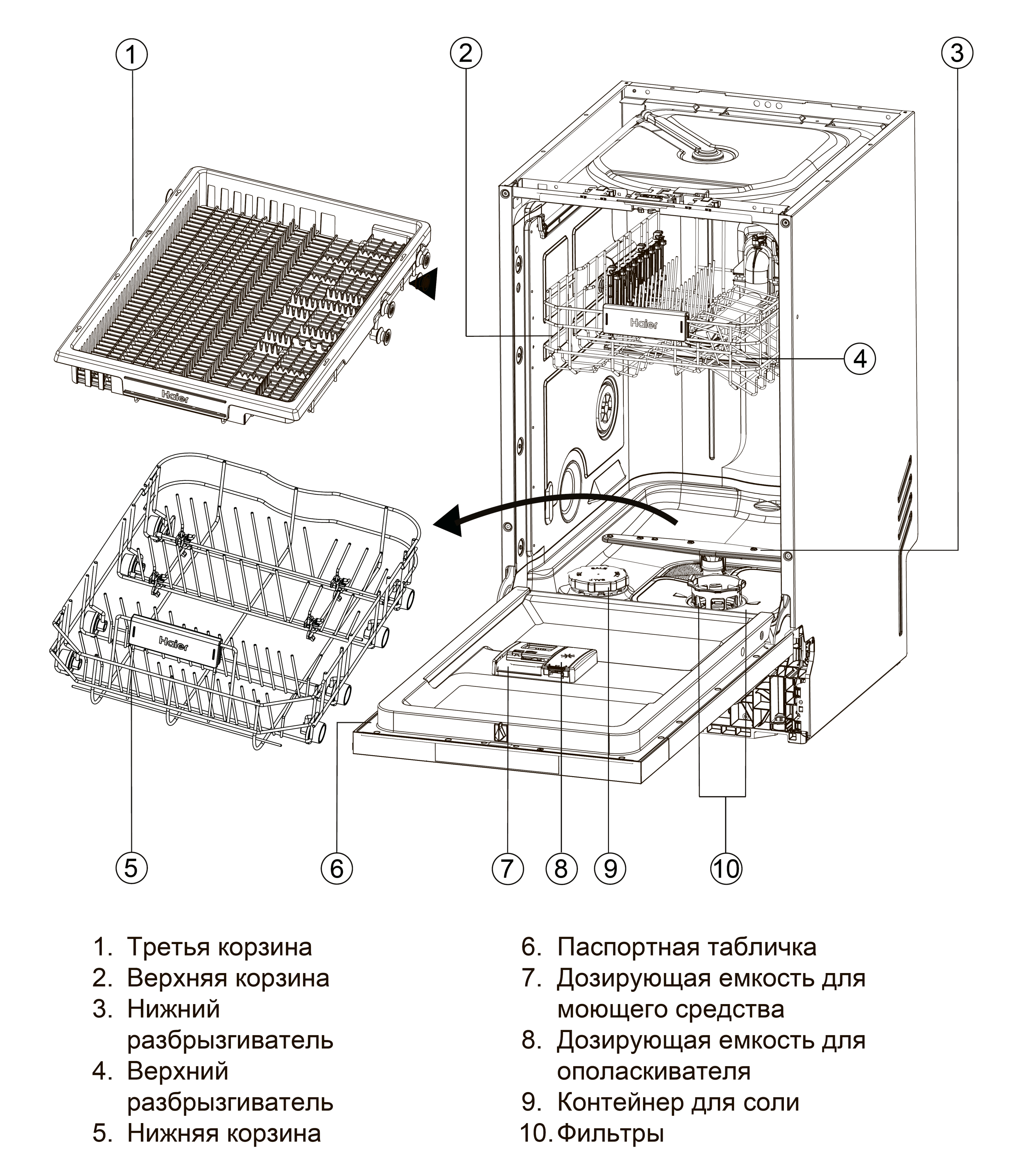 1
2
3
Haier
Haier
4
Haier
5
6
7
8
9
10

1. Третья корзина
2. Верхняя корзина
3. Нижний разбрызгиватель
4. Верхний разбрызгиватель
5. Нижняя корзина

6. Паспортная табличка
7. Дозирующая емкость для моющего средства
8. Дозирующая емкость для ополаскивателя
9. Контейнер для соли
10. Фильтры