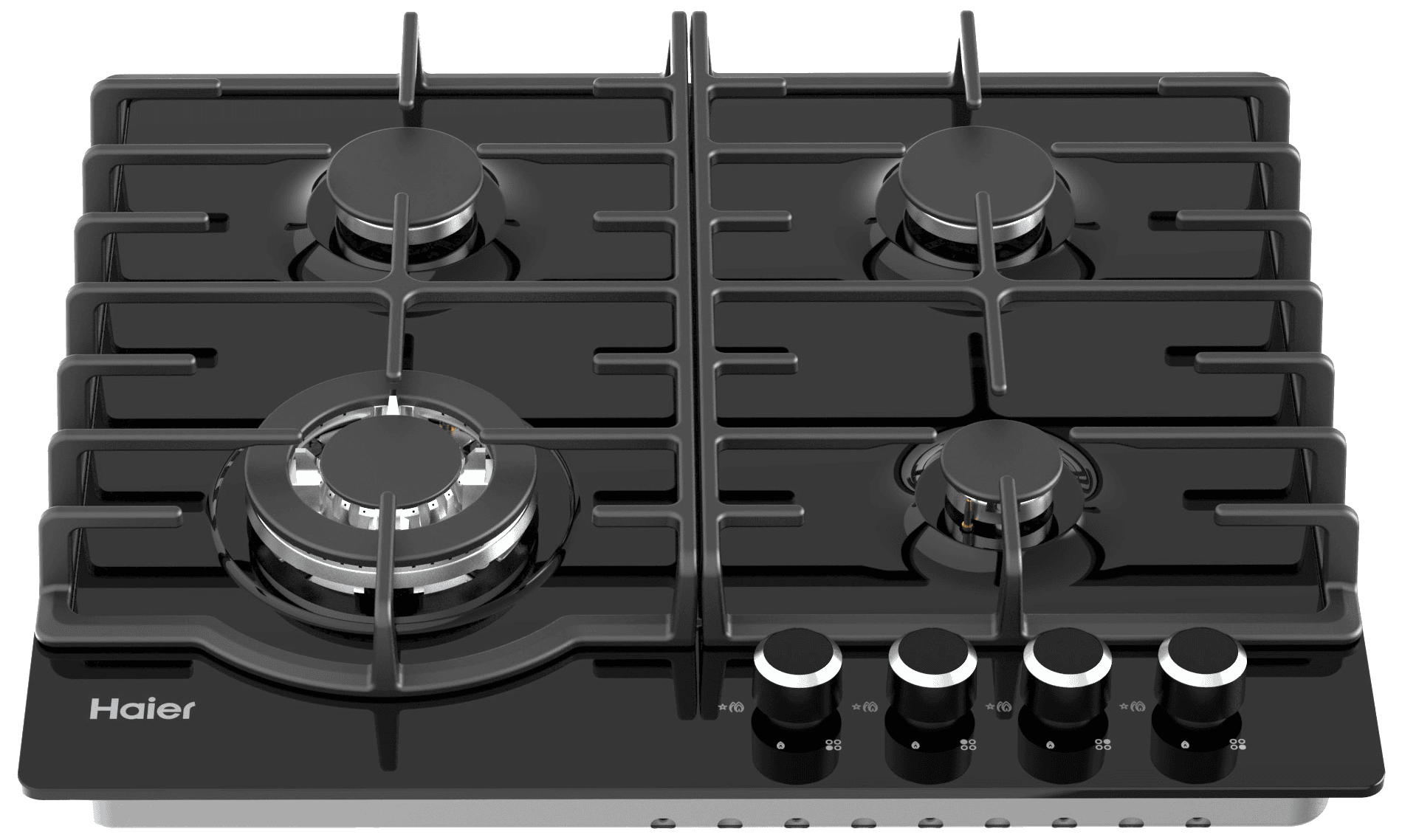 Haier