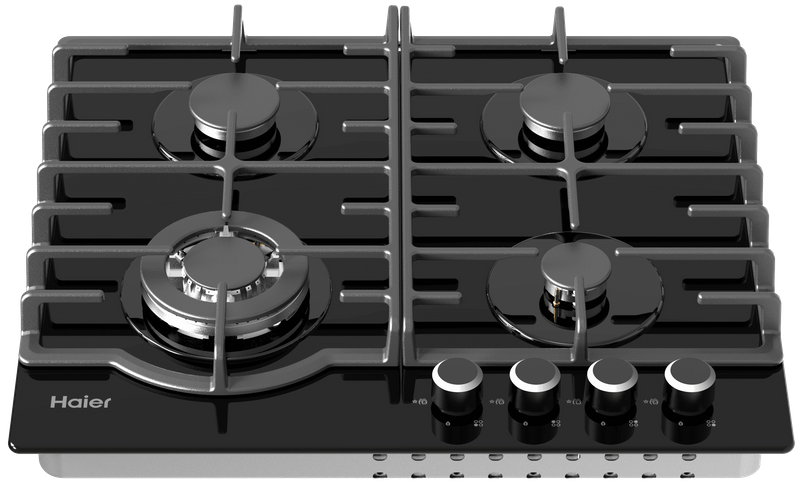 Haier