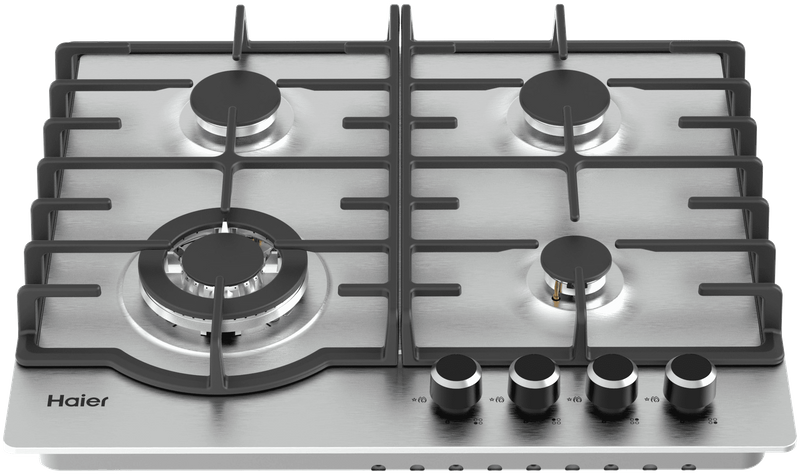 Haier